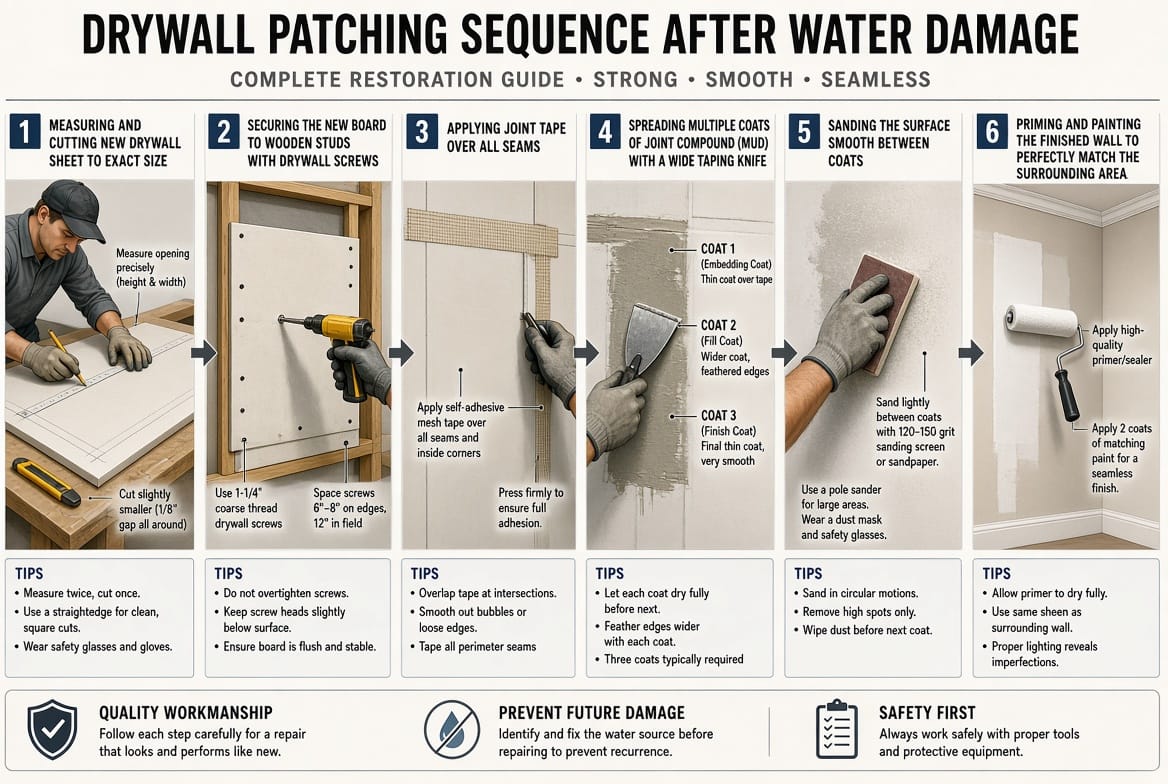 DRYWALL PATCHING SEQUENCE AFTER WATER DAMAGE

COMPLETE RESTORATION GUIDE • STRONG • SMOOTH • SEAMLESS

1 MEASURING AND CUTTING NEW DRYWALL SHEET TO EXACT SIZE

Measure opening precisely (height & width)

Cut slightly smaller (1/8" gap all around)

TIPS
• Measure twice, cut once.
• Use a straightedge for clean, square cuts.
• Wear safety glasses and gloves.

2 SECURING THE NEW BOARD TO WOODEN STUDS WITH DRYWALL SCREWS

Use 1-1/4" coarse thread drywall screws

Space screws 6"–8" on edges, 12" in field

TIPS
• Do not overtighten screws.
• Keep screw heads slightly below surface.
• Ensure board is flush and stable.

3 APPLYING JOINT TAPE OVER ALL SEAMS

Apply self-adhesive mesh tape over all seams and inside corners

Press firmly to ensure full adhesion.

TIPS
• Overlap tape at intersections.
• Smooth out bubbles or loose edges.
• Tape all perimeter seams

4 SPREADING MULTIPLE COATS OF JOINT COMPOUND (MUD) WITH A WIDE TAPING KNIFE

COAT 1 (Embedding Coat) Thin coat over tape

COAT 2 (Fill Coat) Wider coat, feathered edges

COAT 3 (Finish Coat) Final thin coat, very smooth

TIPS
• Let each coat dry fully before next.
• Feather edges wider with each coat.
• Three coats typically required

5 SANDING THE SURFACE SMOOTH BETWEEN COATS

Sand lightly between coats with 120–150 grit sanding screen or sandpaper.

Use a pole sander for large areas. Wear a dust mask and safety glasses.

TIPS
• Sand in circular motions.
• Remove high spots only.
• Wipe dust before next coat.

6 PRIMING AND PAINTING THE FINISHED WALL TO PERFECTLY MATCH THE SURROUNDING AREA

Apply high-quality primer/sealer

Apply 2 coats of matching paint for a seamless finish.

TIPS
• Allow primer to dry fully.
• Use same sheen as surrounding wall.
• Proper lighting reveals imperfections.

QUALITY WORKMANSHIP
Follow each step carefully for a repair that looks and performs like new.

PREVENT FUTURE DAMAGE
Identify and fix the water source before repairing to prevent recurrence.

SAFETY FIRST
Always work safely with proper tools and protective equipment.