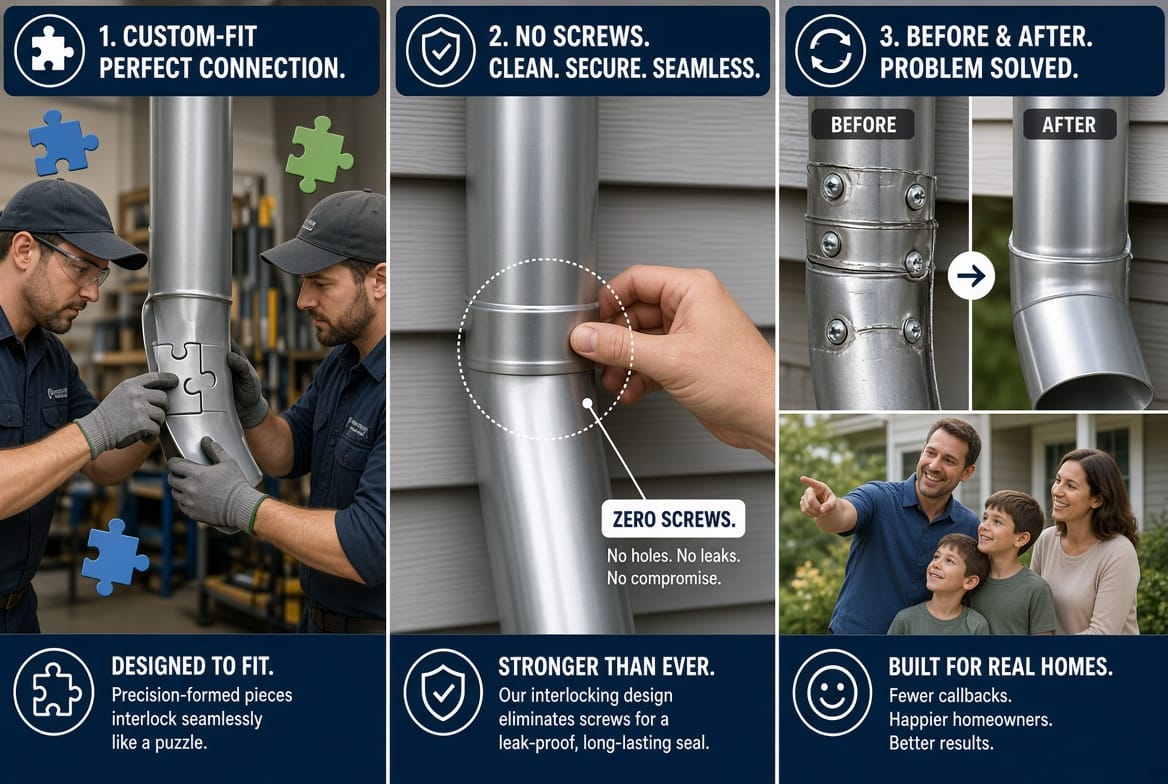 1. CUSTOM-FIT
PERFECT CONNECTION.

DESIGNED TO FIT.
Precision-formed pieces interlock seamlessly like a puzzle.

2. NO SCREWS.
CLEAN. SECURE. SEAMLESS.

ZERO SCREWS.
No holes. No leaks.
No compromise.

STRONGER THAN EVER.
Our interlocking design eliminates screws for a leak-proof, long-lasting seal.

3. BEFORE & AFTER.
PROBLEM SOLVED.

BEFORE

AFTER

BUILT FOR REAL HOMES.
Fewer callbacks.
Happier homeowners.
Better results.