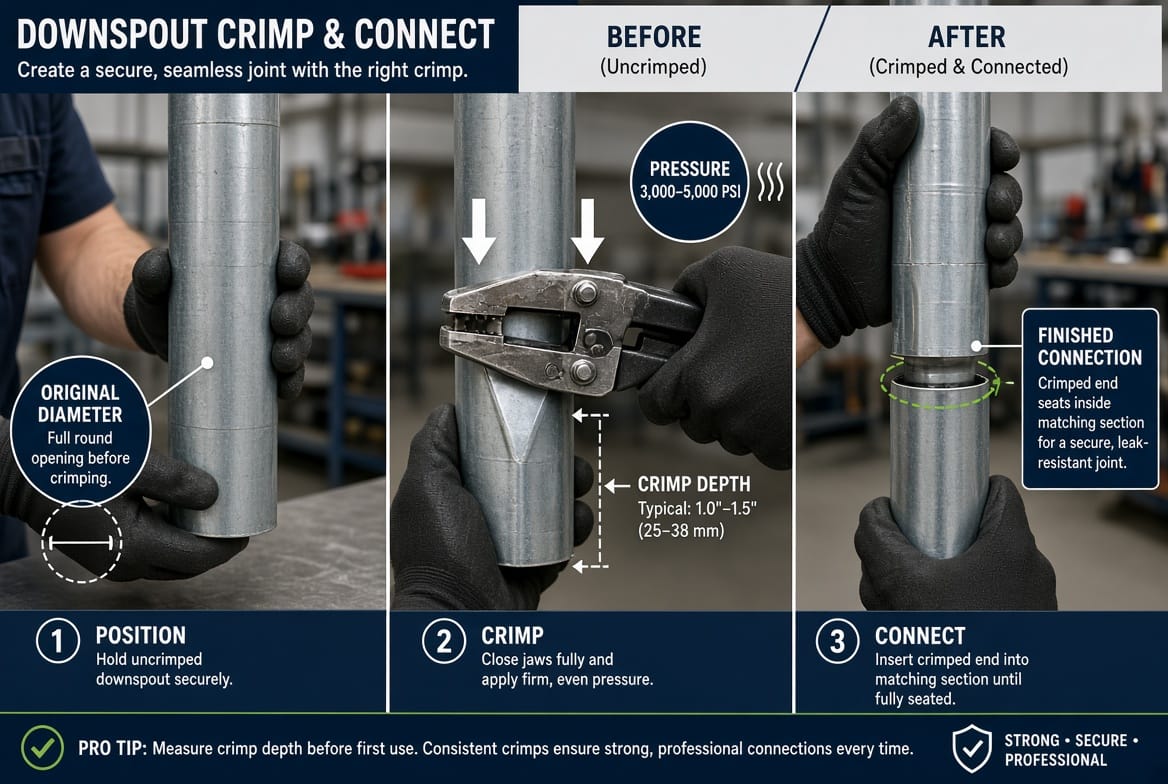 DOWNSPOUT CRIMP & CONNECT
Create a secure, seamless joint with the right crimp.

BEFORE
(Uncrimped)

AFTER
(Crimped & Connected)

ORIGINAL DIAMETER
Full round opening before crimping.

PRESSURE
3,000–5,000 PSI

CRIMP DEPTH
Typical: 1.0"–1.5"
(25–38 mm)

FINISHED CONNECTION
Crimped end seats inside matching section for a secure, leak-resistant joint.

1 POSITION
Hold uncrimped downspout securely.

2 CRIMP
Close jaws fully and apply firm, even pressure.

3 CONNECT
Insert crimped end into matching section until fully seated.

PRO TIP: Measure crimp depth before first use. Consistent crimps ensure strong, professional connections every time.

STRONG • SECURE • PROFESSIONAL