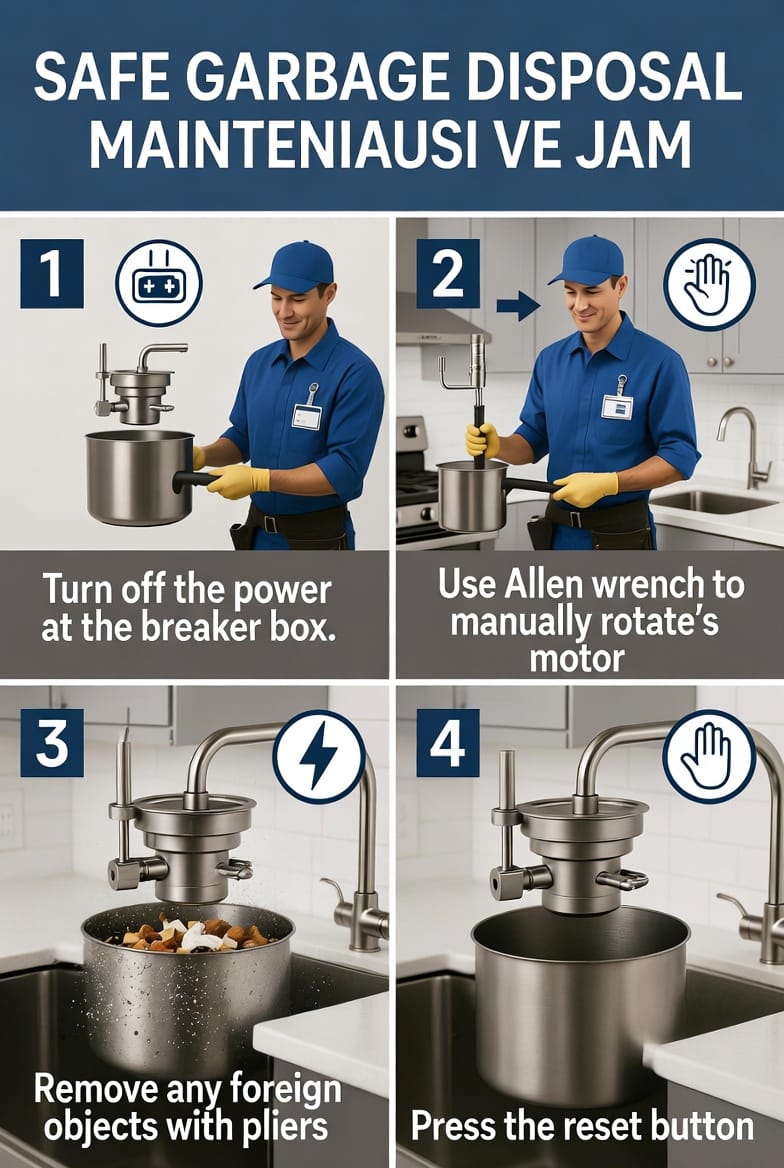 SAFE GARBAGE DISPOSAL MAINTENIAUSI VE JAM

1

Turn off the power at the breaker box.

2

Use Allen wrench to manually rotate's motor

3

Remove any foreign objects with pliers

4

Press the reset button