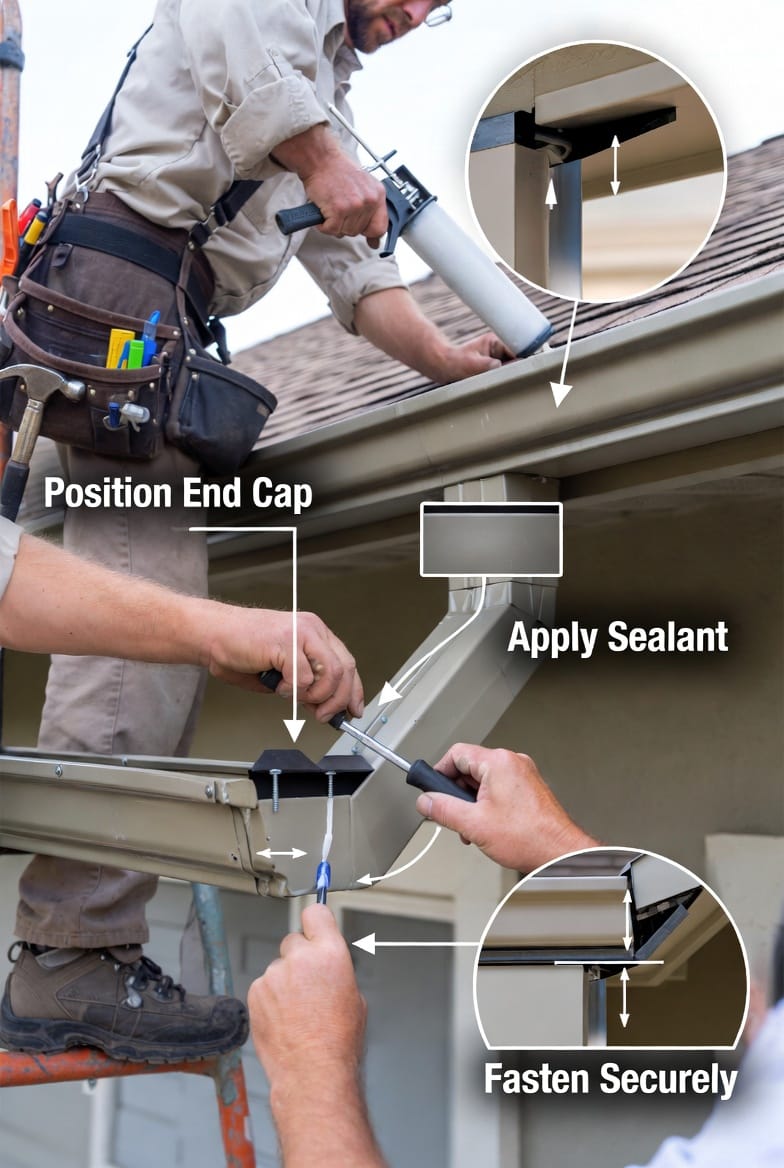 Position End Cap

Apply Sealant

Fasten Securely