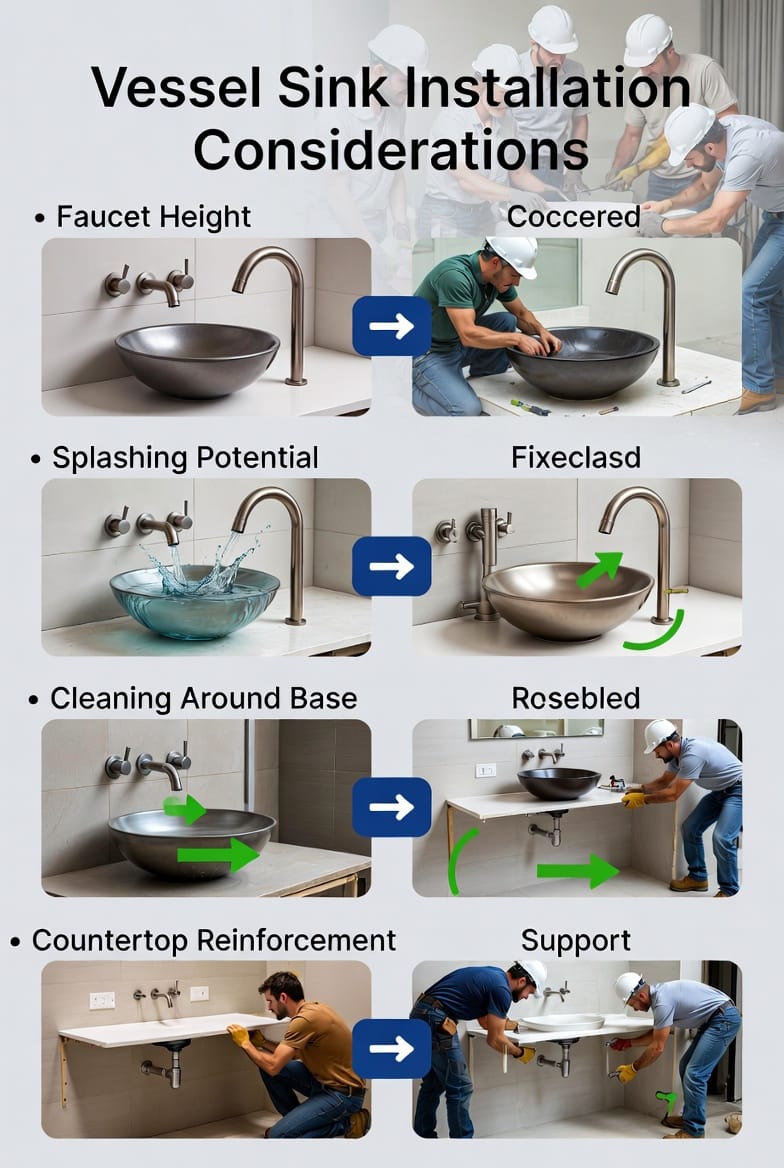 Vessel Sink Installation Considerations

• Faucet Height

Coccered

• Splashing Potential

Fixeclasd

• Cleaning Around Base

Rosebled

• Countertop Reinforcement

Support