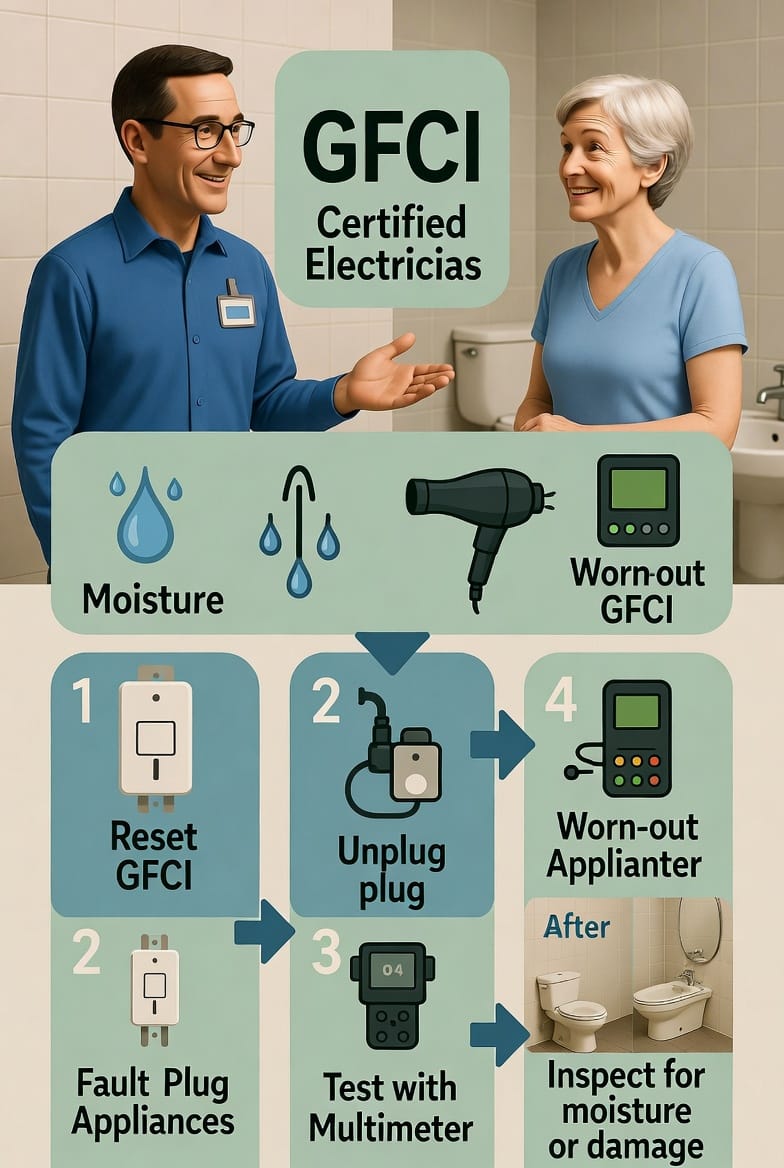 GFCI
Certified
Electricias

Moisture

Worn-out
GFCI

1
Reset
GFCI

2
Unplug
plug

4
Worn-out
Applianter

2
Fault Plug
Appliances

3
04
Test with
Multimeter

After
Inspect for
moisture
or damage