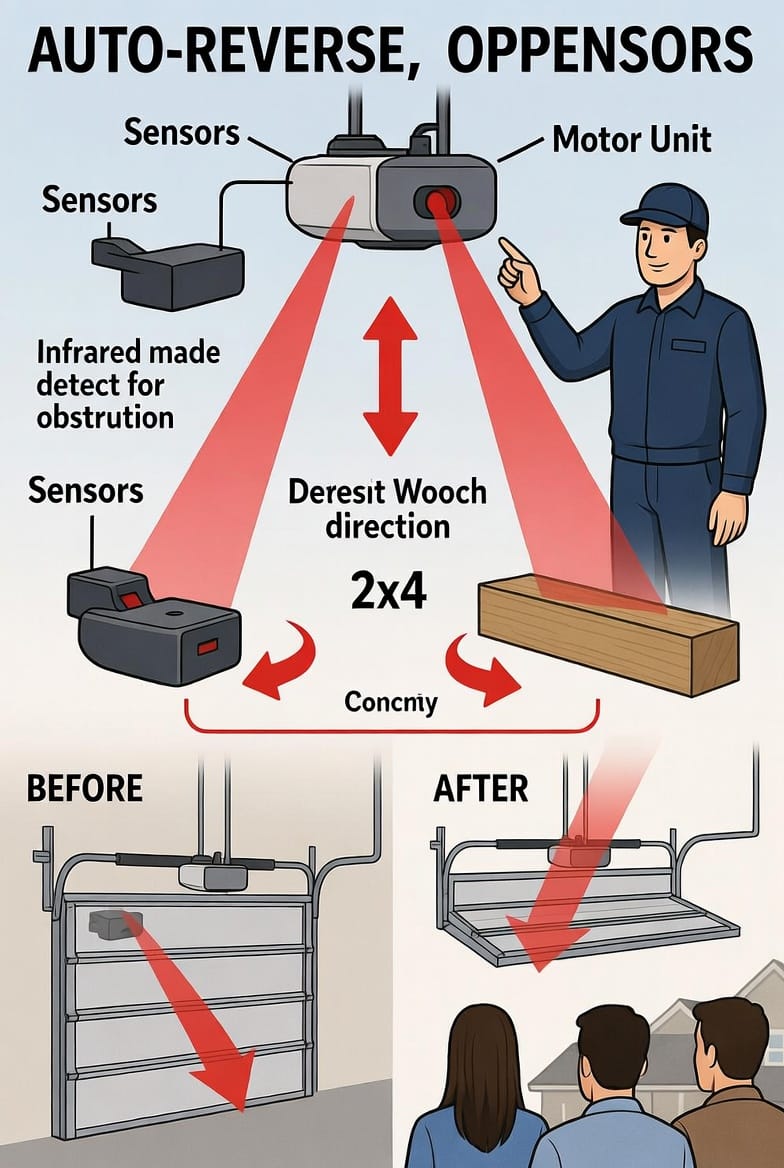 AUTO-REVERSE, OPPENSORS

Sensors

Motor Unit

Sensors

Infrared made detect for obstrution

Sensors

Deresit Wooch direction

2x4

Concmy

BEFORE

AFTER