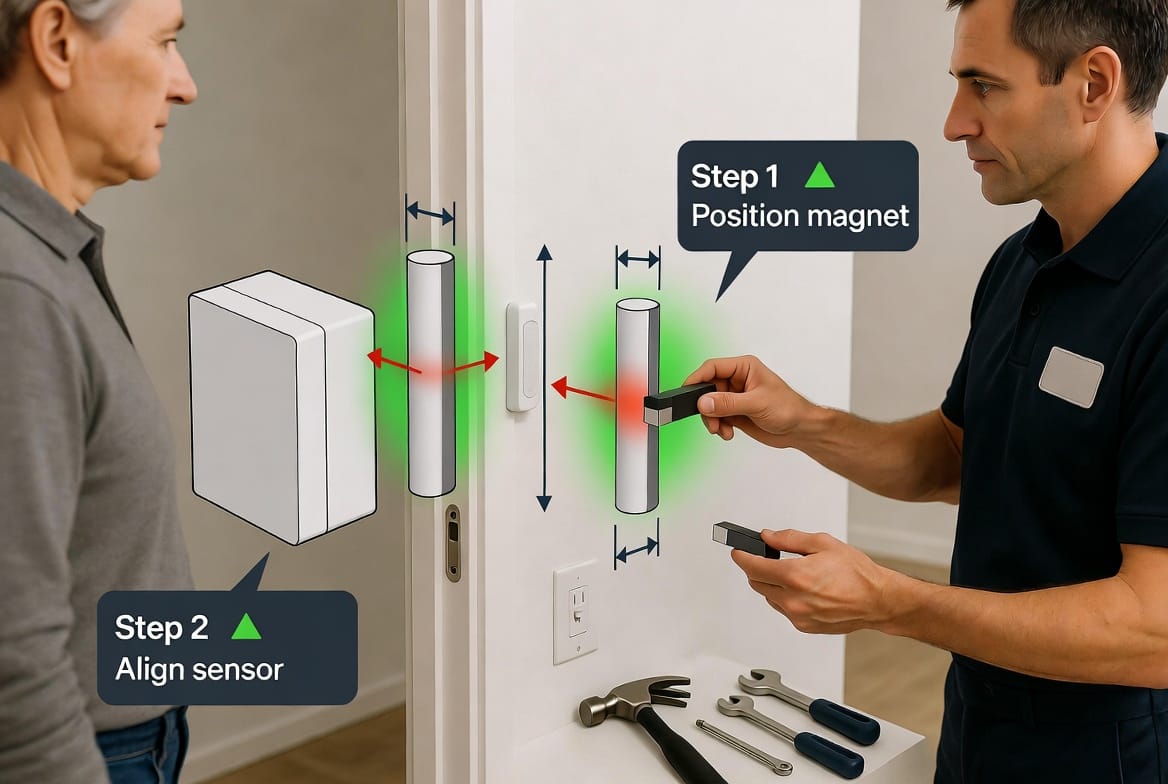 Step 1
Position magnet

Step 2
Align sensor