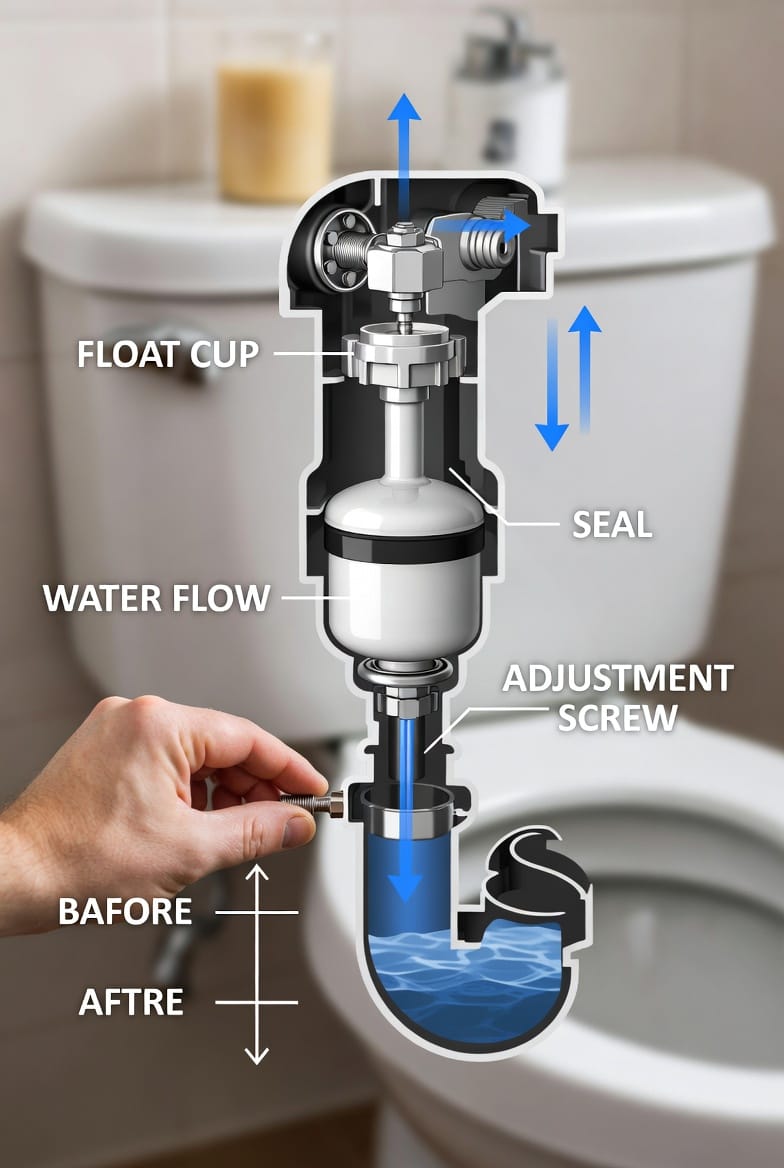 FLOAT CUP

SEAL

WATER FLOW

ADJUSTMENT SCREW

BAFORE

AFTRE