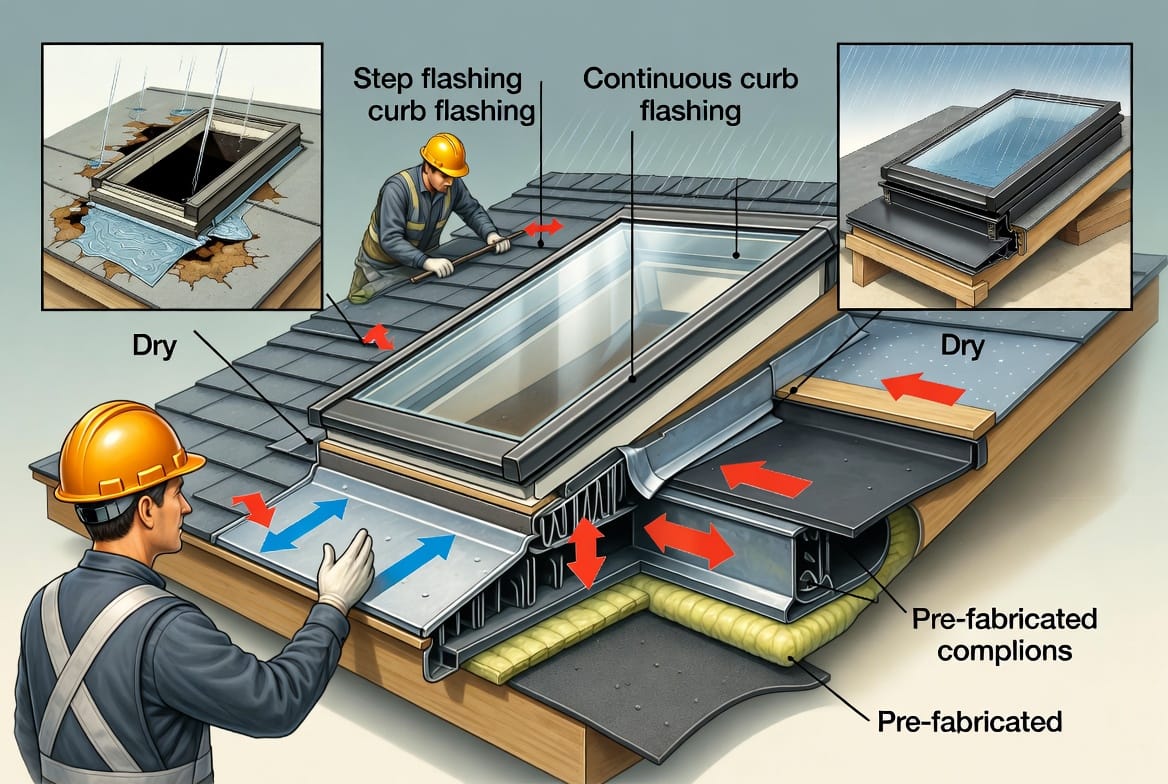 Step flashing curb flashing

Continuous curb flashing

Dry

Dry

Pre-fabricated complions

Pre-fabricated