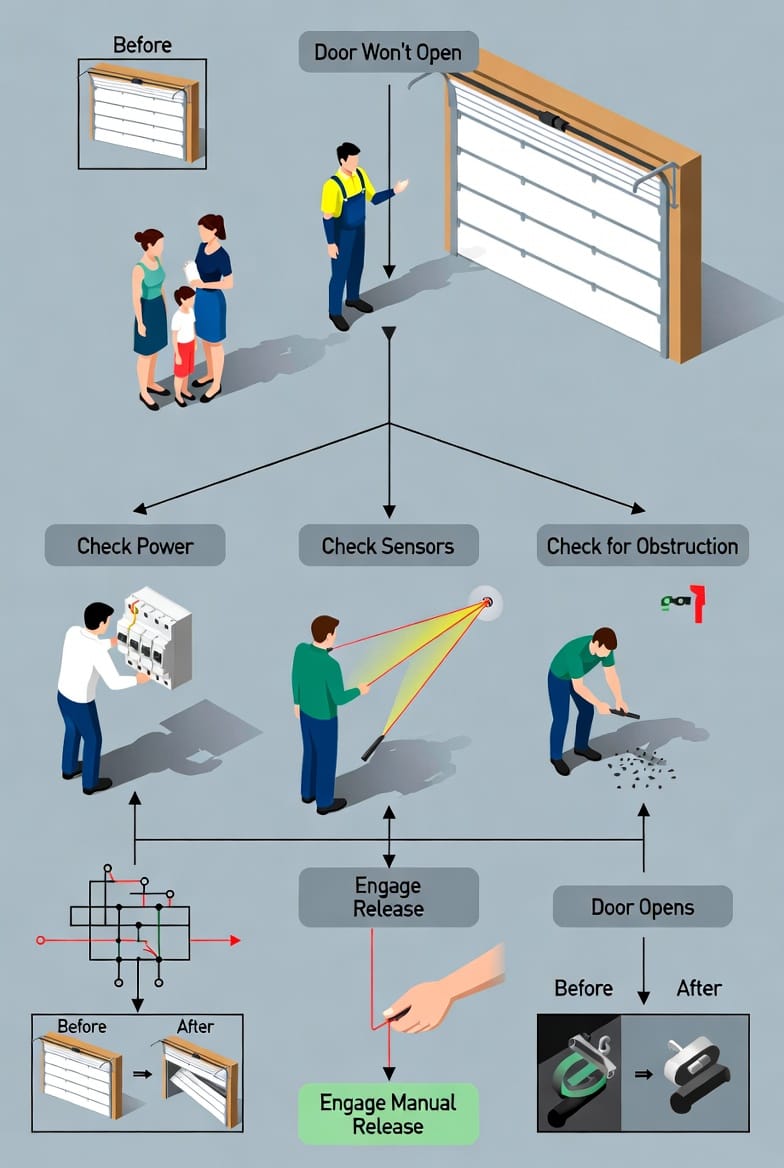 Before

Door Won't Open

Check Power

Check Sensors

Check for Obstruction

Engage Release

Door Opens

Before

After

Before

After

Engage Manual Release