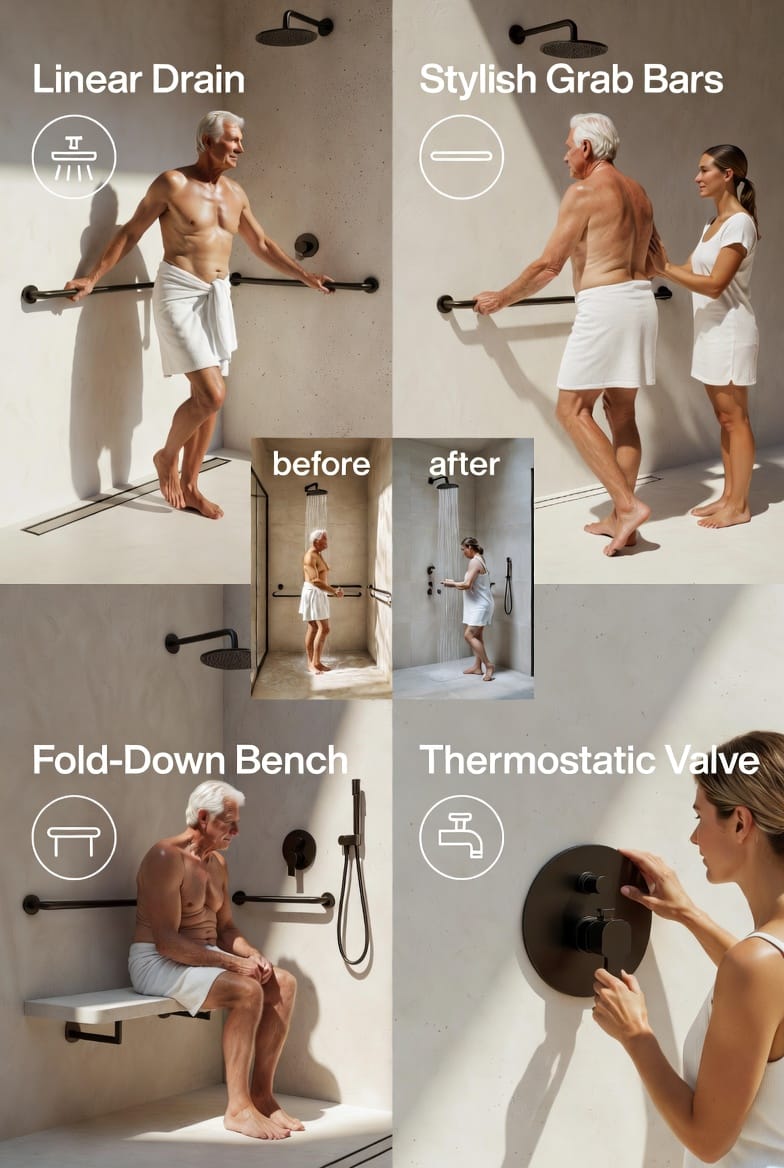 Linear Drain

Stylish Grab Bars

before

after

Fold-Down Bench

Thermostatic Valve