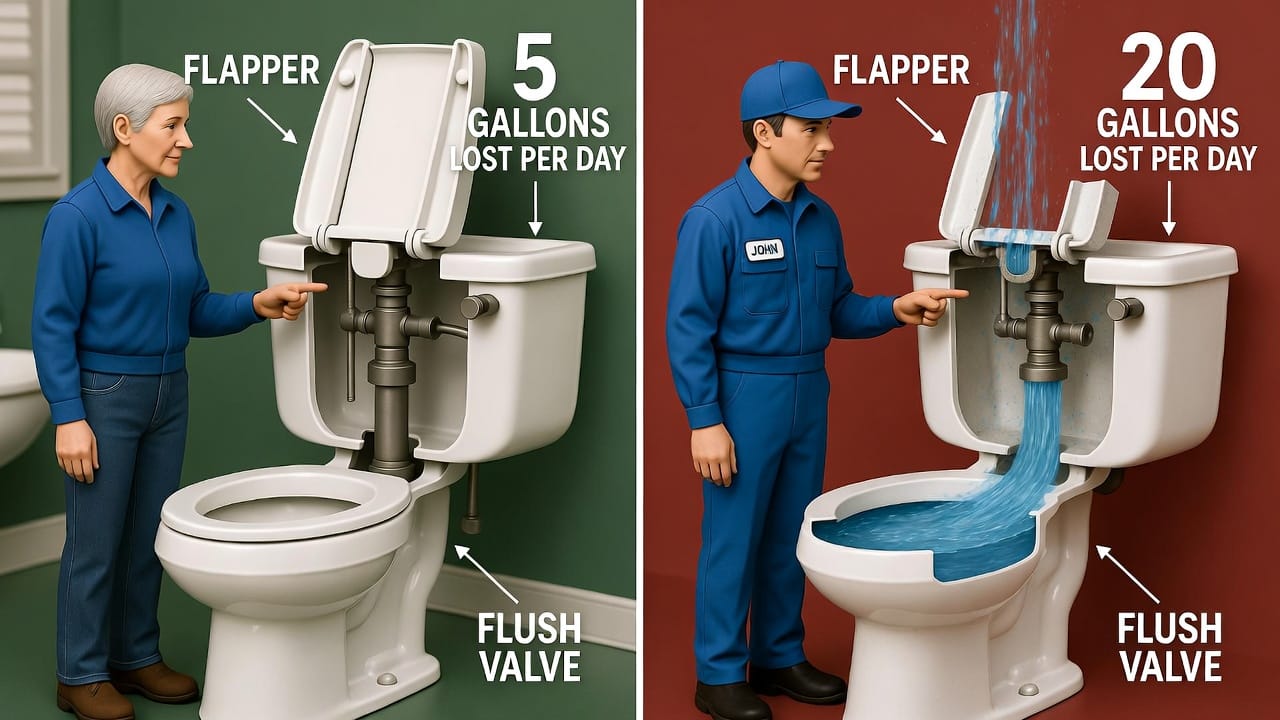 FLAPPER

5 GALLONS LOST PER DAY

FLUSH VALVE

FLAPPER

20 GALLONS LOST PER DAY

JOHN

FLUSH VALVE