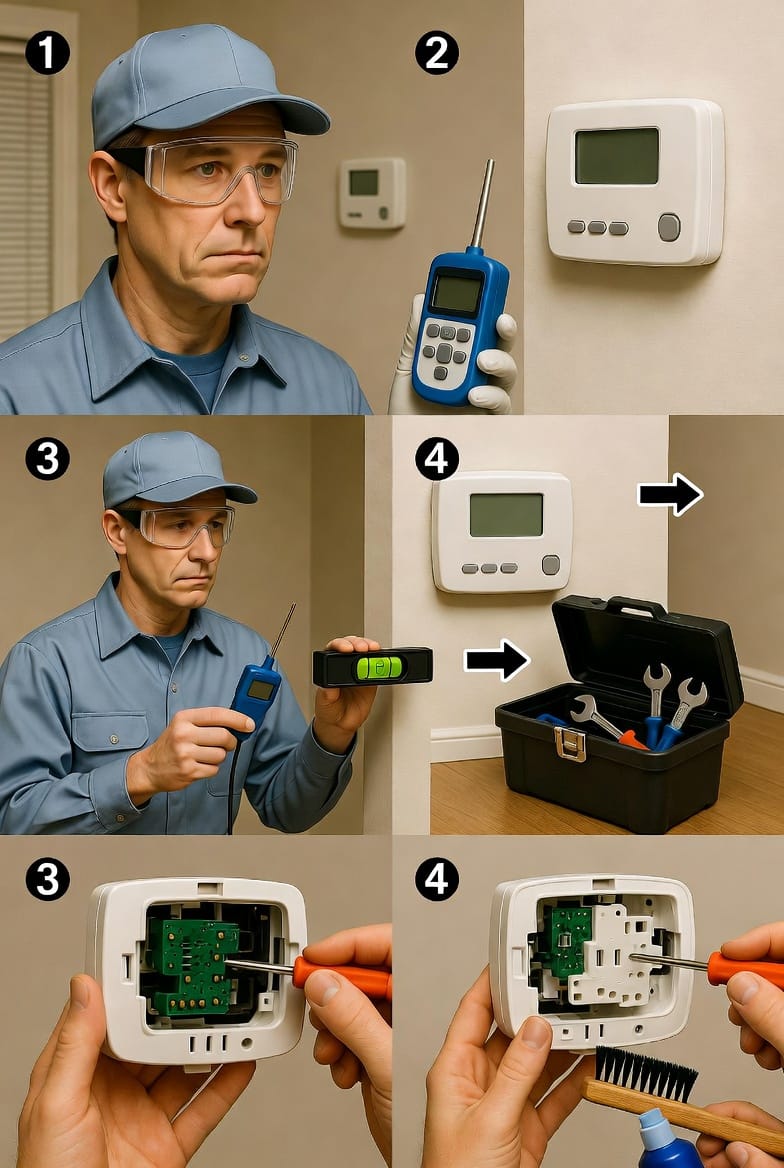 1
2
3
4
3
4