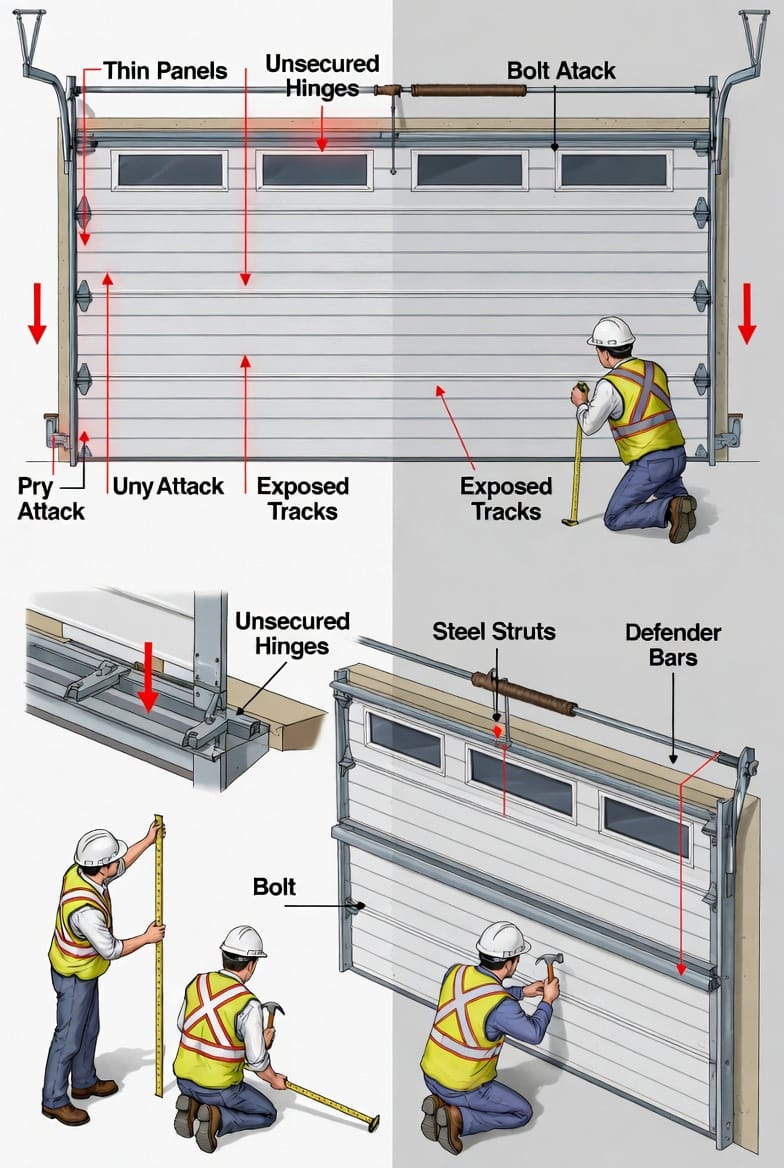 Thin Panels
Unsecured Hinges
Bolt Atack

Pry Attack
Uny Attack
Exposed Tracks
Exposed Tracks

Unsecured Hinges
Steel Struts
Defender Bars
Bolt