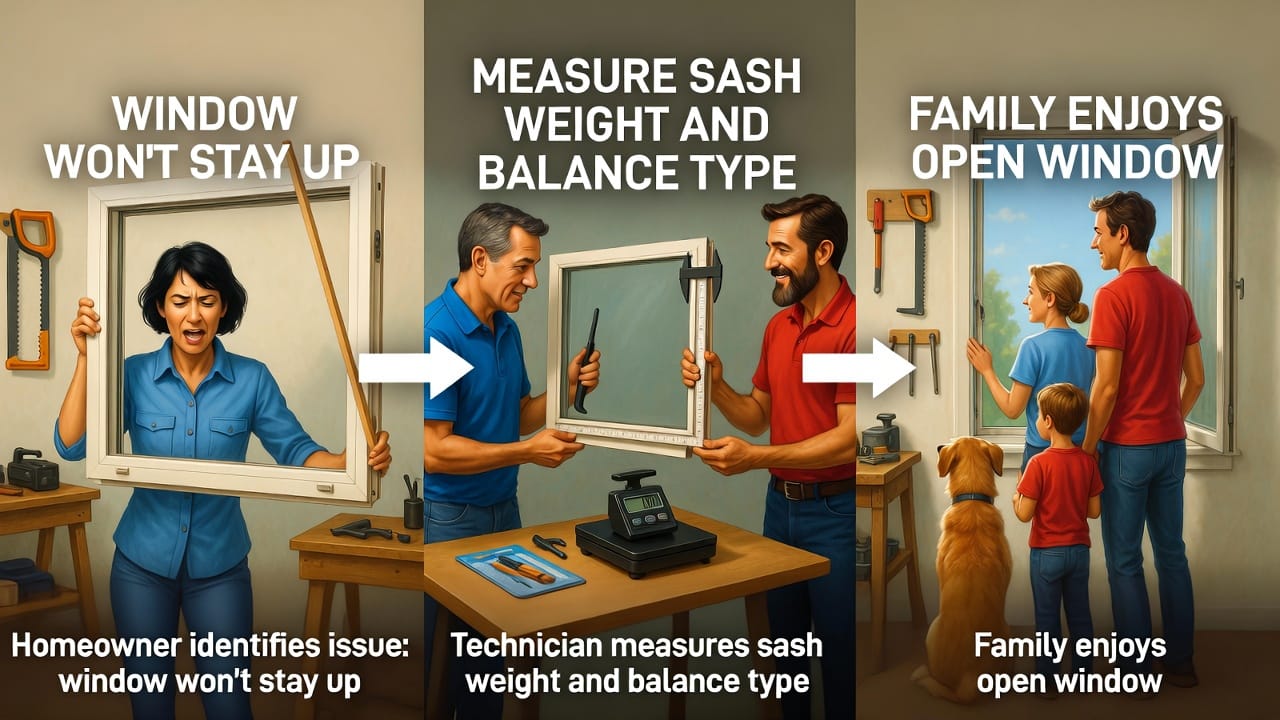 WINDOW WON'T STAY UP

Homeowner identifies issue: window won't stay up

MEASURE SASH WEIGHT AND BALANCE TYPE

Technician measures sash weight and balance type

FAMILY ENJOYS OPEN WINDOW

Family enjoys open window