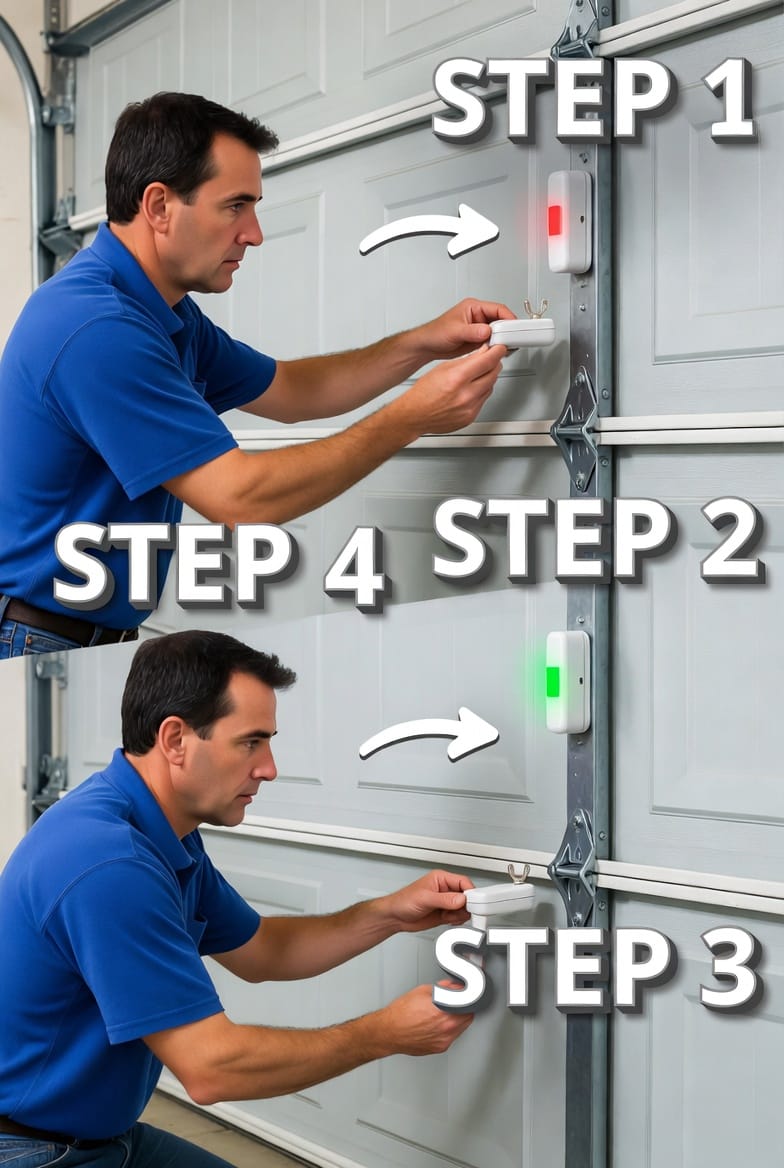 STEP 1

STEP 4 STEP 2

STEP 3